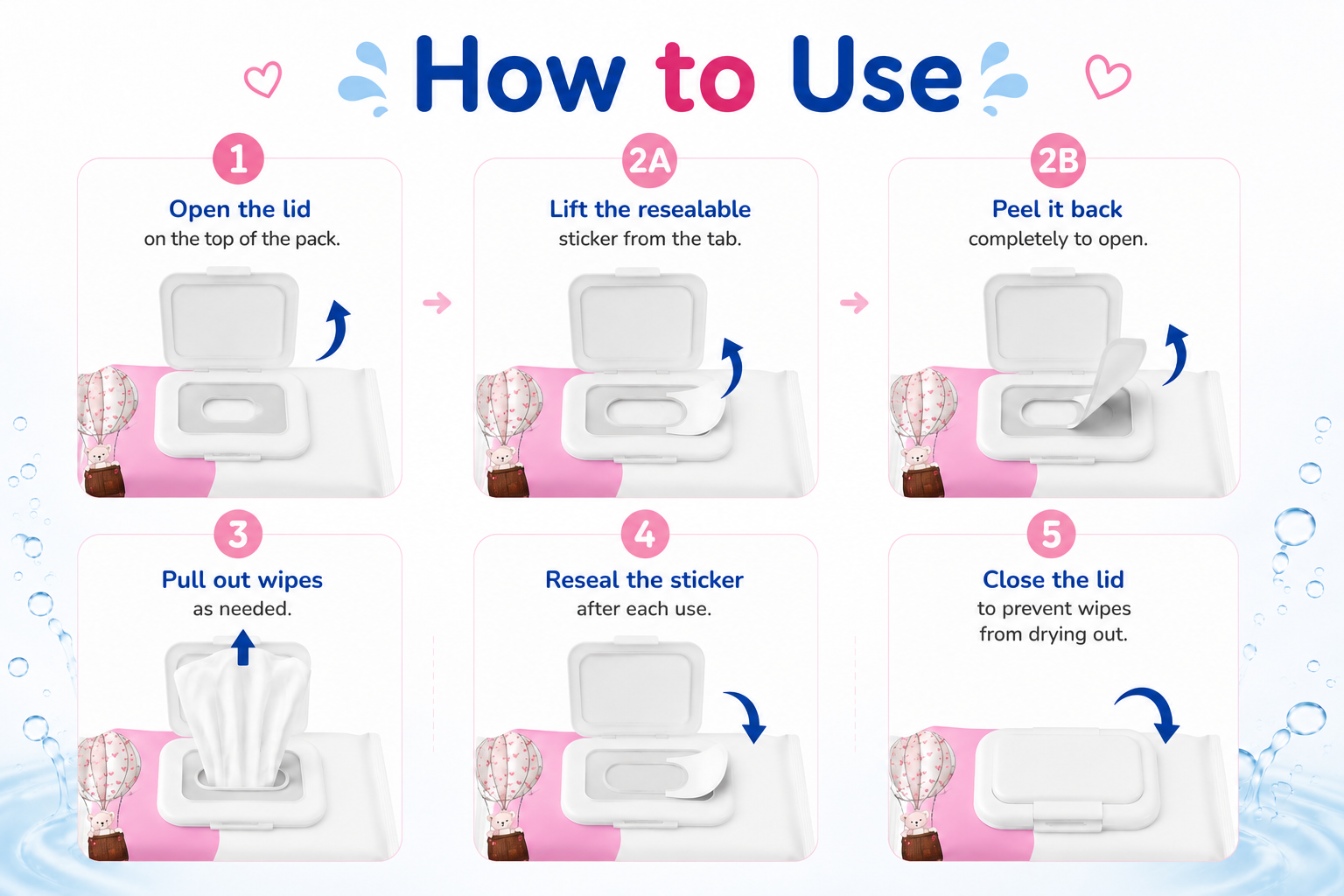 How to Use

1
Open the lid
on the top of the pack.

2A
Lift the resealable
sticker from the tab.

2B
Peel it back
completely to open.

3
Pull out wipes
as needed.

4
Reseal the sticker
after each use.

5
Close the lid
to prevent wipes from drying out.